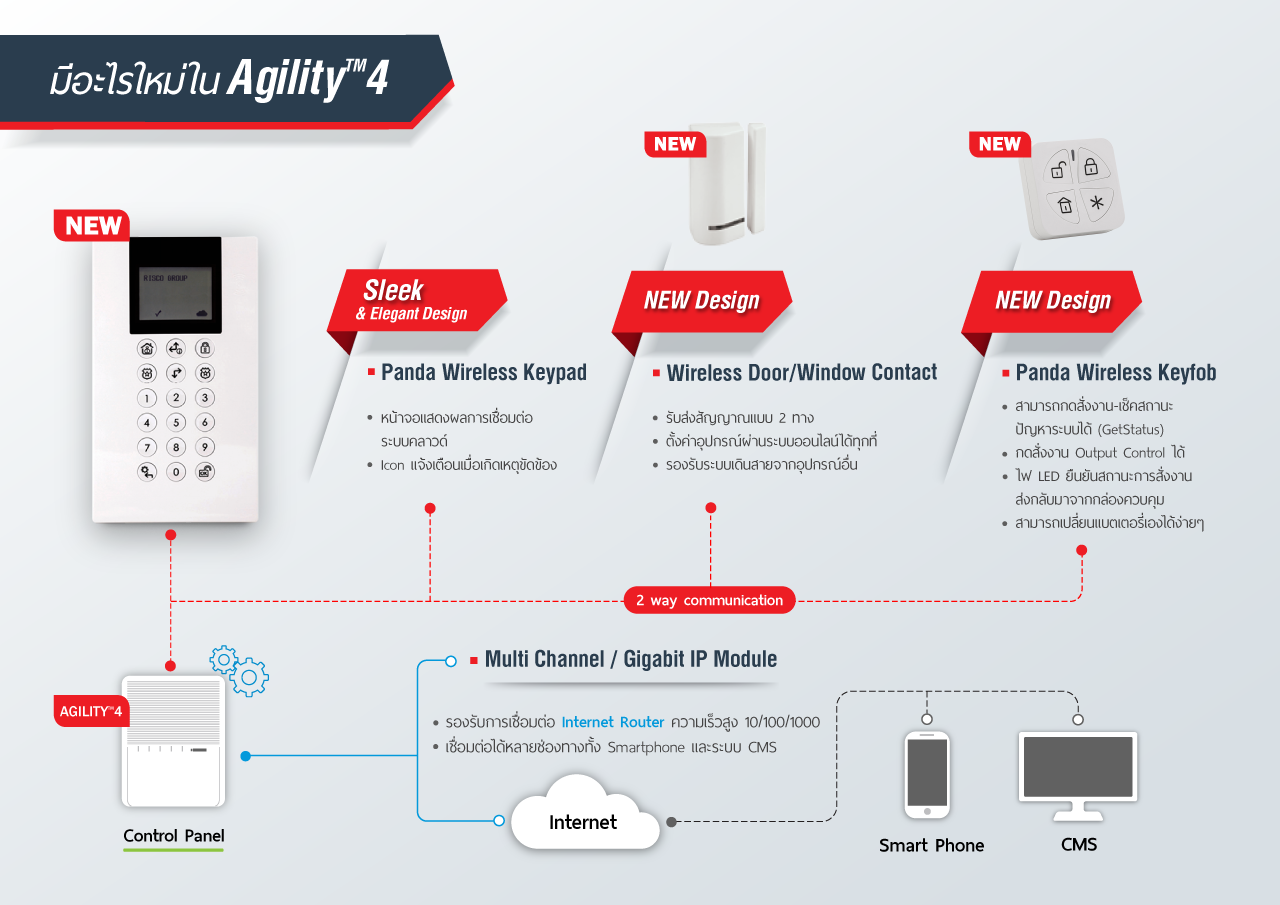 มีอะไรใหม่ใน Agility™ 4

NEW

RISCO GROUP

1 2 3
4 5 6
7 8 9
0

Sleek & Elegant Design

▪ Panda Wireless Keypad

• หน้าจอแสดงผลการเชื่อมต่อระบบคลาวด์
• Icon แจ้งเตือนเมื่อเกิดเหตุขัดข้อง

NEW

NEW Design

▪ Wireless Door/Window Contact

• รับส่งสัญญาณแบบ 2 ทาง
• ตั้งค่าอุปกรณ์ผ่านระบบออนไลน์ได้ทุกที่
• รองรับระบบเดินสายจากอุปกรณ์อื่น

NEW

NEW Design

▪ Panda Wireless Keyfob

• สามารถกดสั่งงาน-เช็คสถานะปัญหาระบบได้ (GetStatus)
• กดสั่งงาน Output Control ได้
• ไฟ LED ยืนยันสถานะการสั่งงานส่งกลับมาจากกล่องควบคุม
• สามารถเปลี่ยนแบตเตอรี่เองได้ง่ายๆ

2 way communication

AGILITY™4

Control Panel

▪ Multi Channel / Gigabit IP Module

• รองรับการเชื่อมต่อ Internet Router ความเร็วสูง 10/100/1000
• เชื่อมต่อได้หลายช่องทางทั้ง Smartphone และระบบ CMS

Internet

Smart Phone

CMS